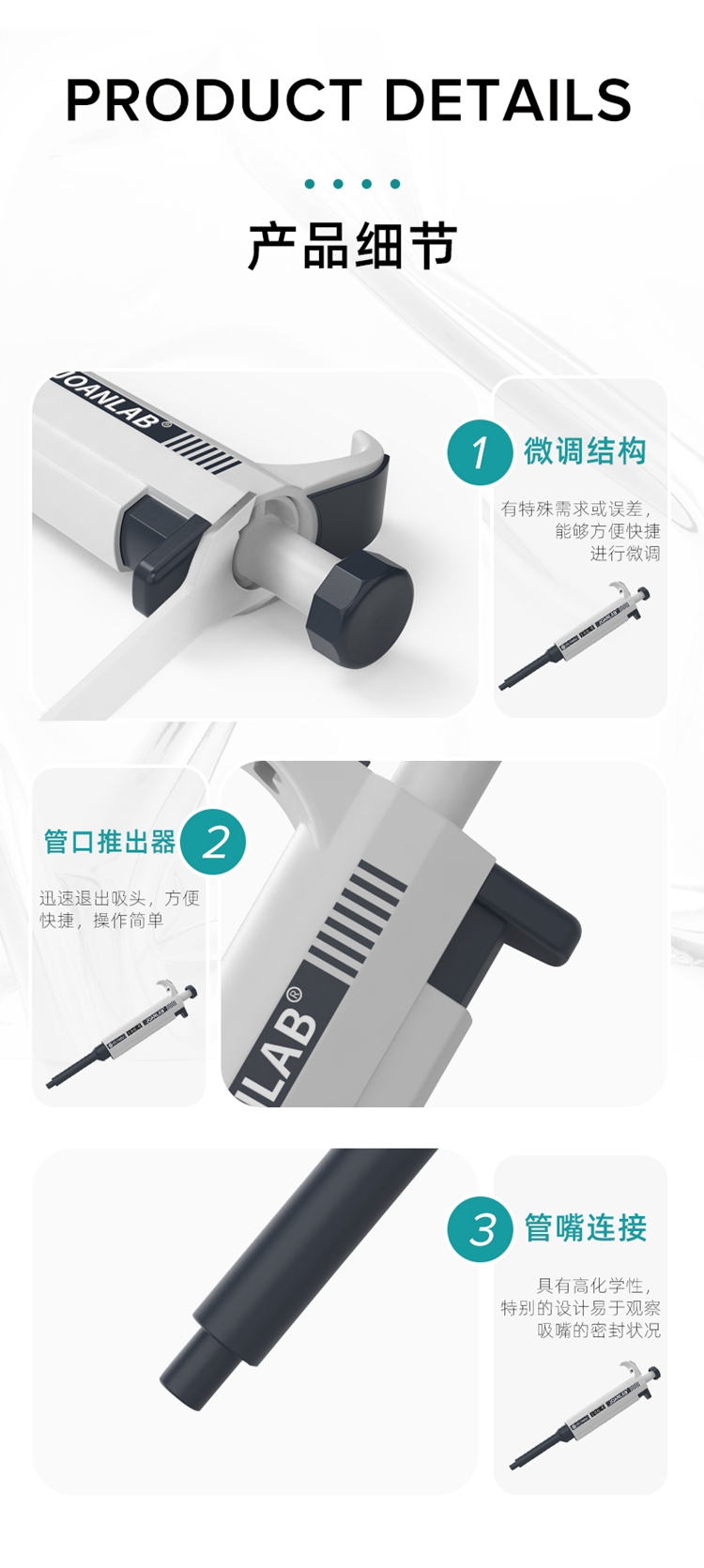 PRODUCT DETAILS

产品细节

JOANLAB®

1 微调结构

有特殊需求或误差，能够方便快捷进行微调

管口推出器 2

迅速退出吸头，方便快捷，操作简单

LAB®

3 管嘴连接

具有高化学性，特别的设计易于观察吸嘴的密封状况